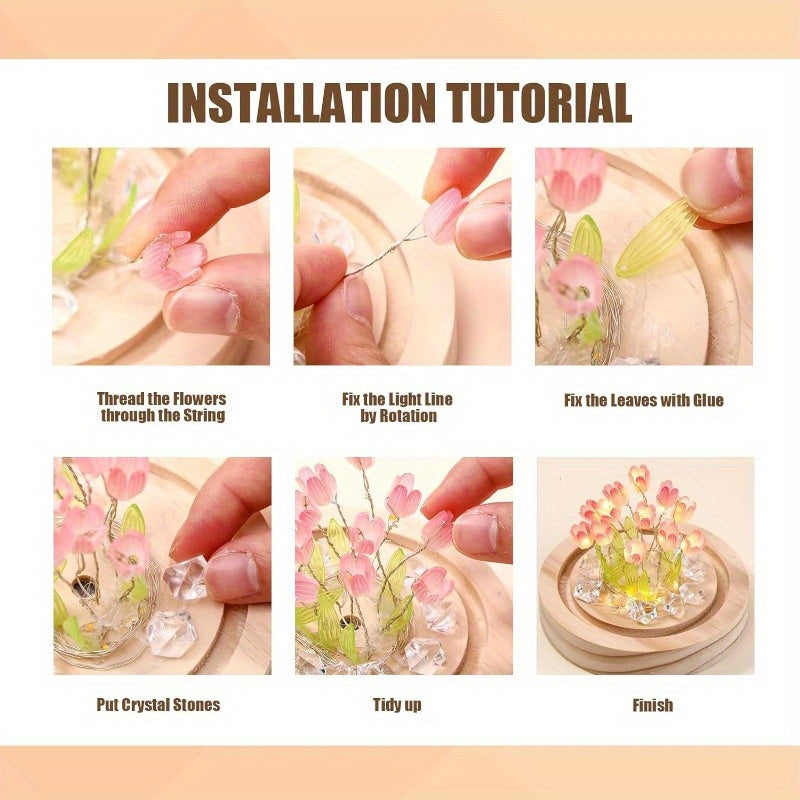 INSTALLATION TUTORIAL

Thread the Flowers through the String

Fix the Light Line by Rotation

Fix the Leaves with Glue

Put Crystal Stones

Tidy up

Finish